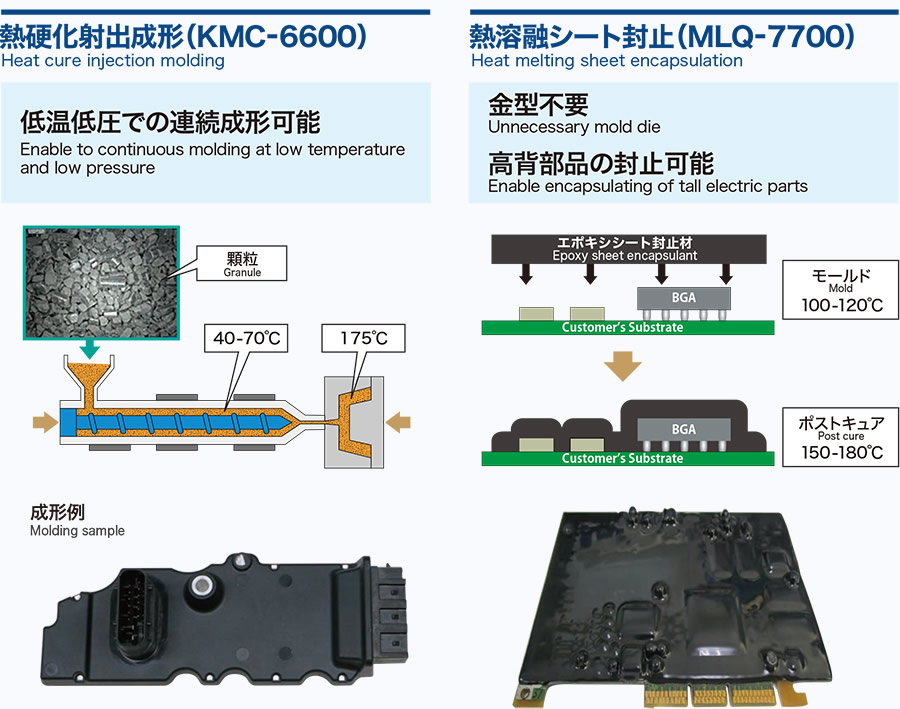 熱硬化射出成形（KMC-6600）
Heat cure injection molding

低温低圧での連続成形可能
Enable to continuous molding at low temperature and low pressure

顆粒
Granule

40-70℃

175℃

成形例
Molding sample

熱溶融シート封止（MLQ-7700）
Heat melting sheet encapsulation

金型不要
Unnecessary mold die

高背部品の封止可能
Enable encapsulating of tall electric parts

エポキシシート封止材
Epoxy sheet encapsulant

BGA

Customer's Substrate

モールド
Mold
100-120℃

BGA

Customer's Substrate

ポストキュア
Post cure
150-180℃